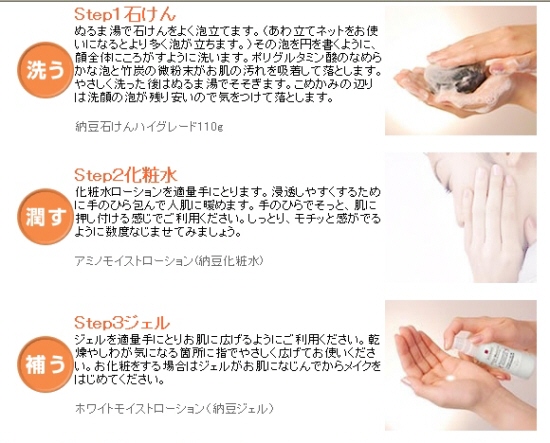 洗う

Step1石けん

ぬるま湯で石けんをよく泡立てます。（あわ立てネットをお使いになるとより多く泡が立ちます。）その泡を円を書くように、顔全体にころがすように洗います。ポリグルタミン酸のなめらかな泡と竹炭の微粉末がお肌の汚れを吸着して落とします。やさしく洗った後はぬるま湯でそそぎます。こめかみの辺りは洗顔の泡が残り安いので気をつけて落とします。

納豆石けんハイグレード110g

潤す

Step2化粧水

化粧水ローションを適量手にとります。浸透しやすくするために手のひら包んで人肌に暖めます。手のひらでそっと、肌に押し付ける感じでご利用ください。しっとり、モチッと感がでるように数度なじませてみましょう。

アミノモイストローション（納豆化粧水）

補う

Step3ジェル

ジェルを適量手にとりお肌に広げるようにご利用ください。乾燥やしわが気になる箇所に指でやさしく広げてお使いください。お化粧をする場合はジェルがお肌になじんでからメイクをはじめてください。

ホワイトモイストローション（納豆ジェル）